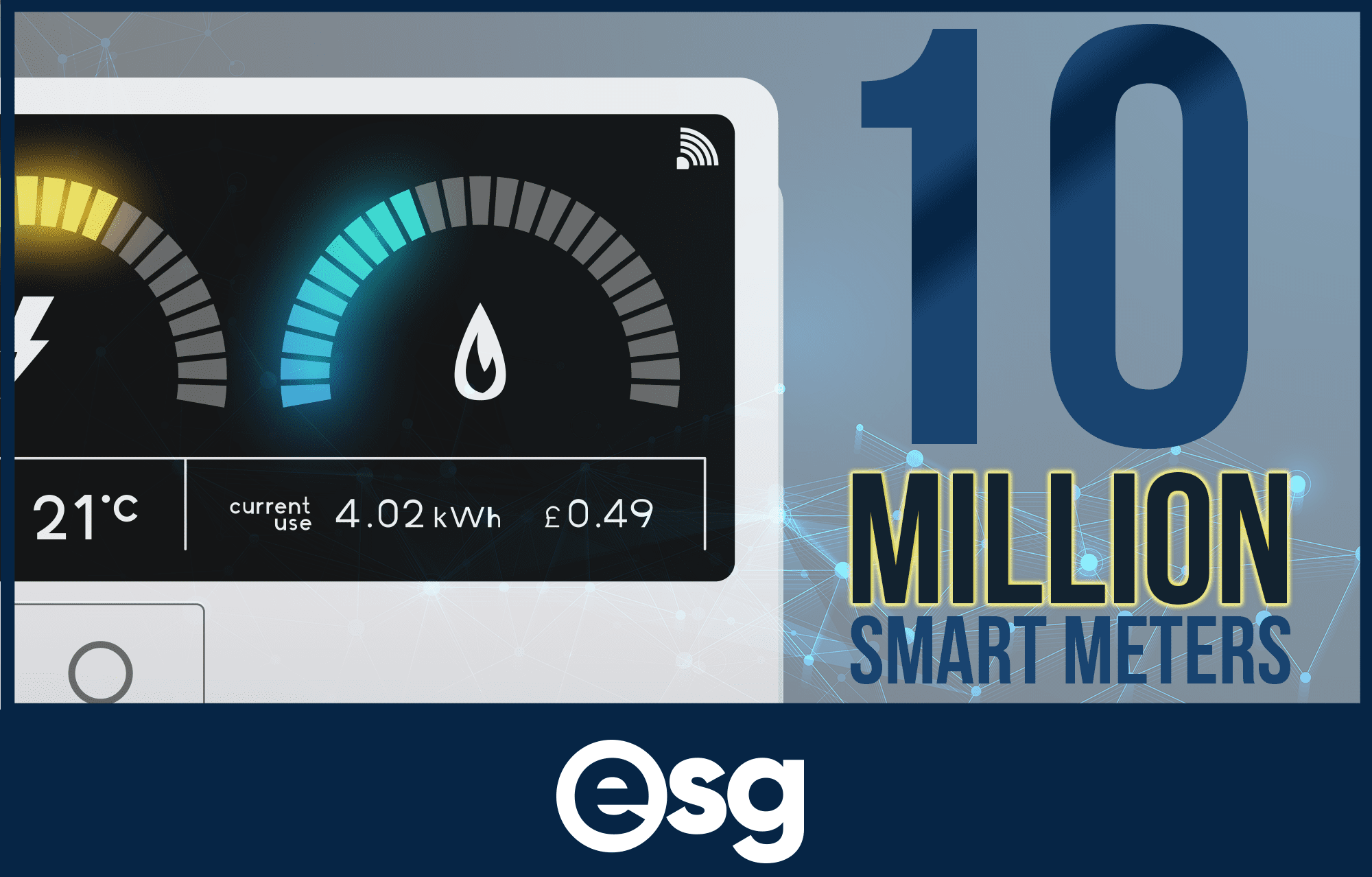 21°C

current use 4.02 kWh £0.49

10 MILLION SMART METERS

esg